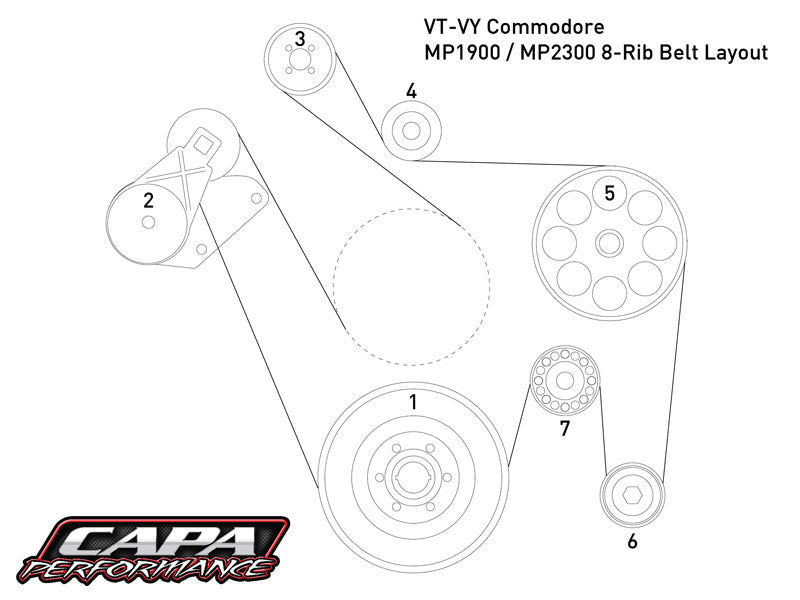 VT-VY Commodore
MP1900 / MP2300 8-Rib Belt Layout

3
4
2
5
1
7
6

CAPA
PERFORMANCE