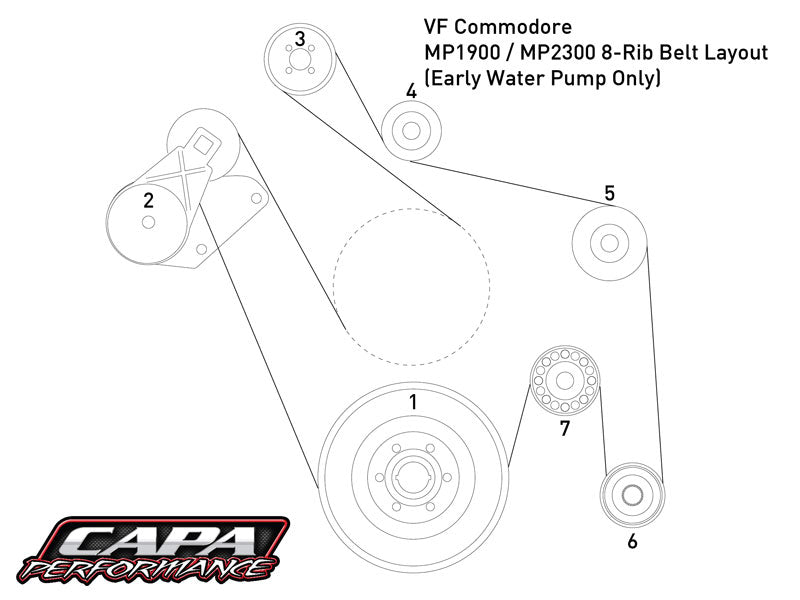 VF Commodore
MP1900 / MP2300 8-Rib Belt Layout
(Early Water Pump Only)

3

4

2

5

1

7

6

CAPA
PERFORMANCE