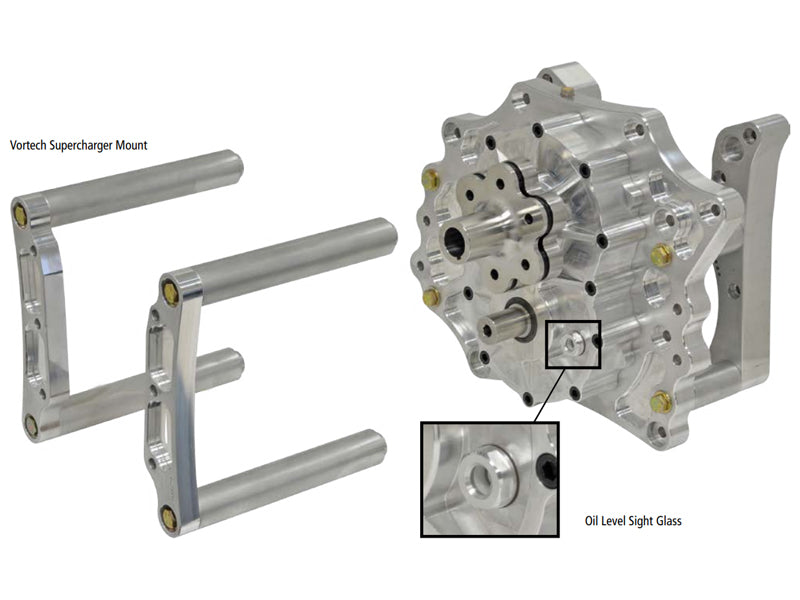 Vortech Supercharger Mount

Oil Level Sight Glass