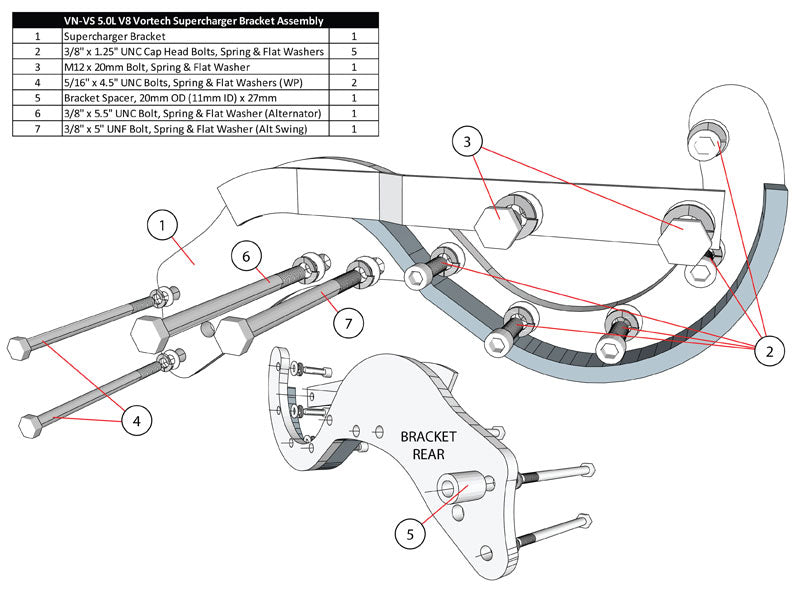 | VN-VS 5.0L V8 Vortech Supercharger Bracket Assembly | | |
|---|---|---|
| 1 | Supercharger Bracket | 1 |
| 2 | 3/8" x 1.25" UNC Cap Head Bolts, Spring & Flat Washers | 5 |
| 3 | M12 x 20mm Bolt, Spring & Flat Washer | 1 |
| 4 | 5/16" x 4.5" UNC Bolts, Spring & Flat Washers (WP) | 2 |
| 5 | Bracket Spacer, 20mm OD (11mm ID) x 27mm | 1 |
| 6 | 3/8" x 5.5" UNC Bolt, Spring & Flat Washer (Alternator) | 1 |
| 7 | 3/8" x 5" UNF Bolt, Spring & Flat Washer (Alt Swing) | 1 |

3

1

6

7

2

4

BRACKET REAR

5