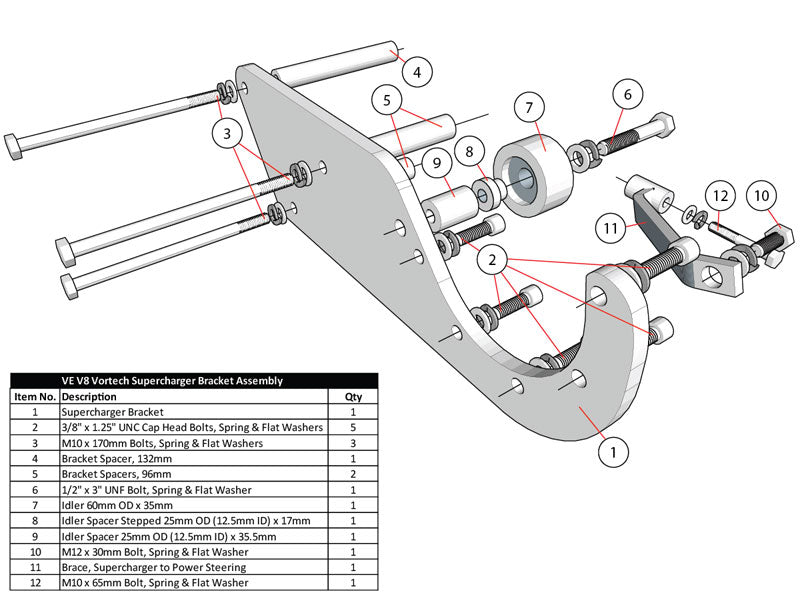 4

5

7

6

3

9

8

12

10

11

2

1

VE V8 Vortech Supercharger Bracket Assembly

| Item No. | Description | Qty |
|---|---|---|
| 1 | Supercharger Bracket | 1 |
| 2 | 3/8" x 1.25" UNC Cap Head Bolts, Spring & Flat Washers | 5 |
| 3 | M10 x 170mm Bolts, Spring & Flat Washers | 3 |
| 4 | Bracket Spacer, 132mm | 1 |
| 5 | Bracket Spacers, 96mm | 2 |
| 6 | 1/2" x 3" UNF Bolt, Spring & Flat Washer | 1 |
| 7 | Idler 60mm OD x 35mm | 1 |
| 8 | Idler Spacer Stepped 25mm OD (12.5mm ID) x 17mm | 1 |
| 9 | Idler Spacer 25mm OD (12.5mm ID) x 35.5mm | 1 |
| 10 | M12 x 30mm Bolt, Spring & Flat Washer | 1 |
| 11 | Brace, Supercharger to Power Steering | 1 |
| 12 | M10 x 65mm Bolt, Spring & Flat Washer | 1 |