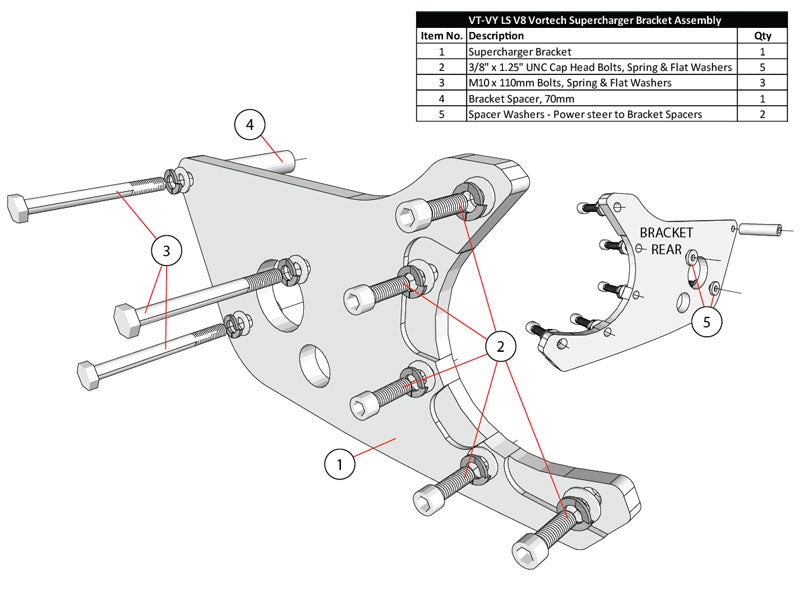 VT-VY LS V8 Vortech Supercharger Bracket Assembly

| Item No. | Description | Qty |
|---|---|---|
| 1 | Supercharger Bracket | 1 |
| 2 | 3/8" x 1.25" UNC Cap Head Bolts, Spring & Flat Washers | 5 |
| 3 | M10 x 110mm Bolts, Spring & Flat Washers | 3 |
| 4 | Bracket Spacer, 70mm | 1 |
| 5 | Spacer Washers - Power steer to Bracket Spacers | 2 |

4

3

BRACKET REAR

5

2

1